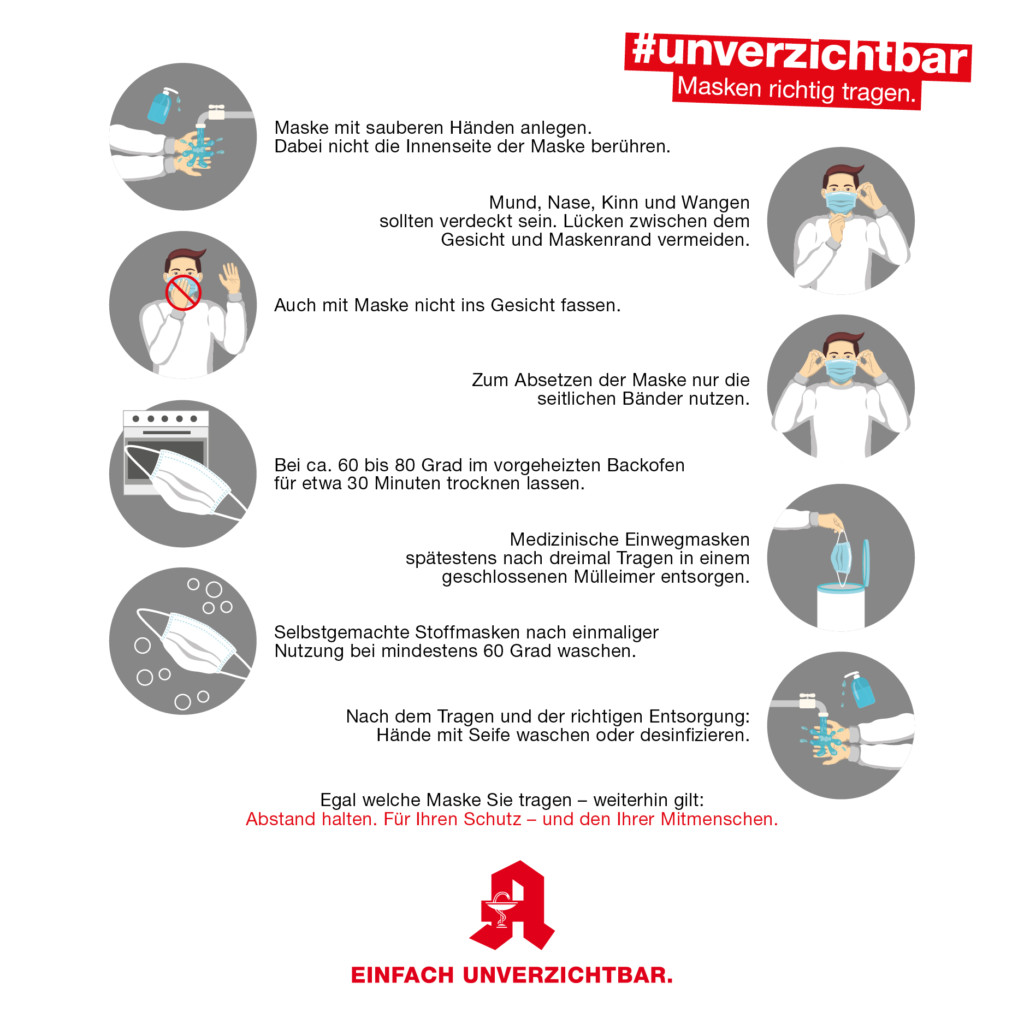 #unverzichtbar
Masken richtig tragen.

Maske mit sauberen Händen anlegen.
Dabei nicht die Innenseite der Maske berühren.

Mund, Nase, Kinn und Wangen sollten verdeckt sein. Lücken zwischen dem Gesicht und Maskenrand vermeiden.

Auch mit Maske nicht ins Gesicht fassen.

Zum Absetzen der Maske nur die seitlichen Bänder nutzen.

Bei ca. 60 bis 80 Grad im vorgeheizten Backofen für etwa 30 Minuten trocknen lassen.

Medizinische Einwegmasken spätestens nach dreimal Tragen in einem geschlossenen Mülleimer entsorgen.

Selbstgemachte Stoffmasken nach einmaliger Nutzung bei mindestens 60 Grad waschen.

Nach dem Tragen und der richtigen Entsorgung: Hände mit Seife waschen oder desinfizieren.

Egal welche Maske Sie tragen – weiterhin gilt:
Abstand halten. Für Ihren Schutz – und den Ihrer Mitmenschen.

EINFACH UNVERZICHTBAR.